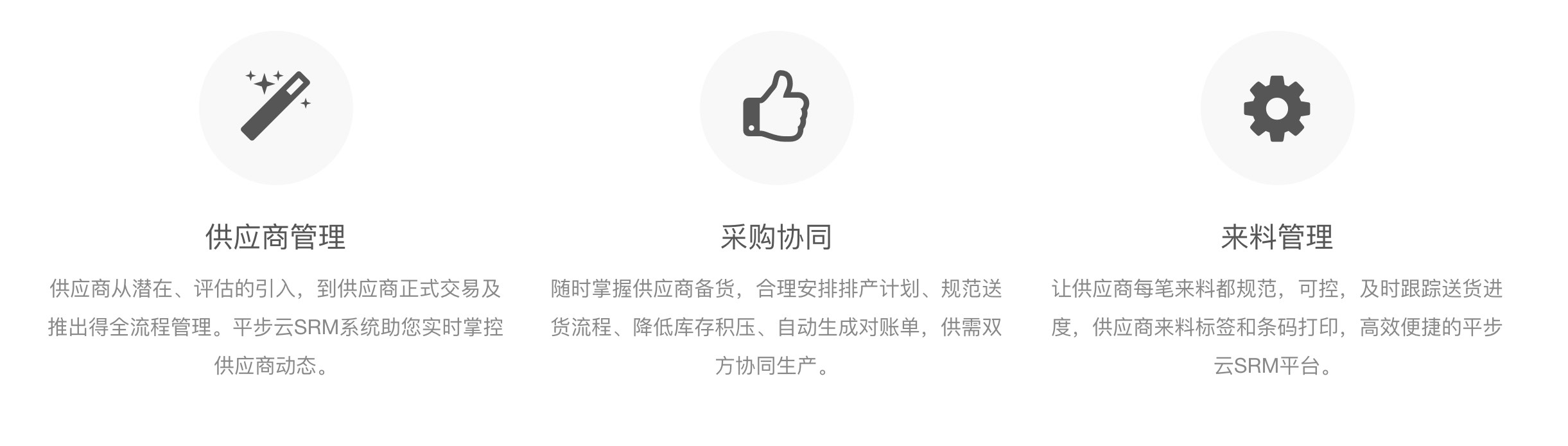 供应商管理

供应商从潜在、评估的引入，到供应商正式交易及推出得全流程管理。平步云SRM系统助您实时掌控供应商动态。

采购协同

随时掌握供应商备货，合理安排排产计划、规范送货流程、降低库存积压、自动生成对账单，供需双方协同生产。

来料管理

让供应商每笔来料都规范，可控，及时跟踪送货进度，供应商来料标签和条码打印，高效便捷的平步云SRM平台。